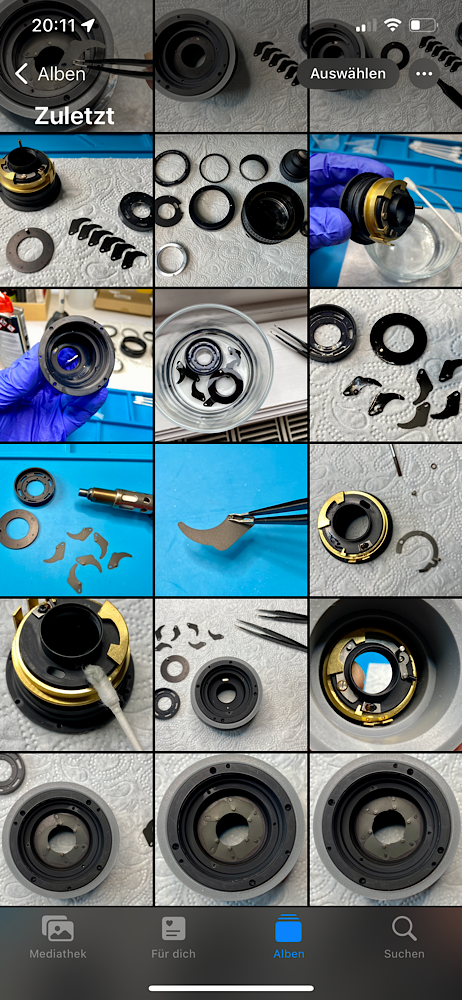 20:11

Alben

Auswählen

Zuletzt

Mediathek

Für dich

Alben

Suchen